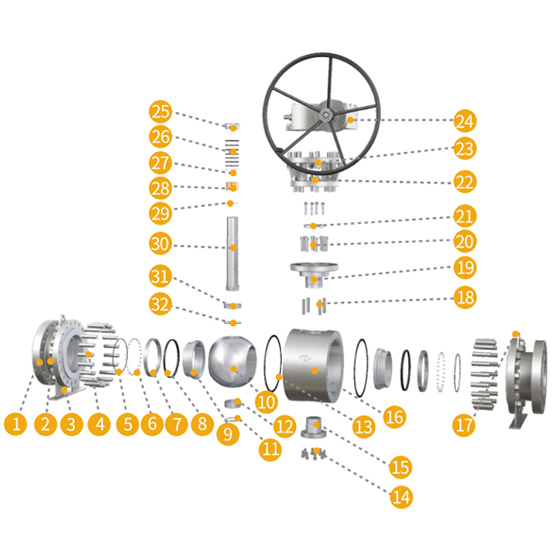 25
26
27
28
29
30
31
32
24
23
22
21
20
19
18
1
2
3
4
5
6
7
8
9
10
11
12
13
14
15
16
17